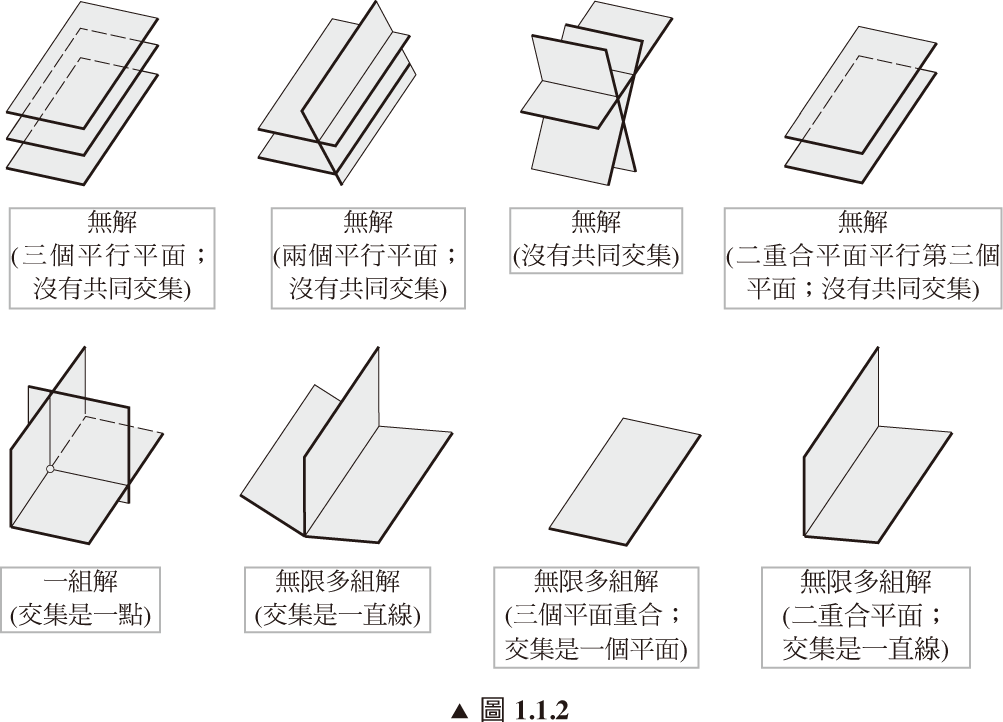 無解
(三個平行平面；沒有共同交集)

無解
(兩個平行平面；沒有共同交集)

無解
(沒有共同交集)

無解
(二重合平面平行第三個平面；沒有共同交集)

一組解
(交集是一點)

無限多組解
(交集是一直線)

無限多組解
(三個平面重合；交集是一個平面)

無限多組解
(二重合平面；交集是一直線)

▲ 圖 1.1.2